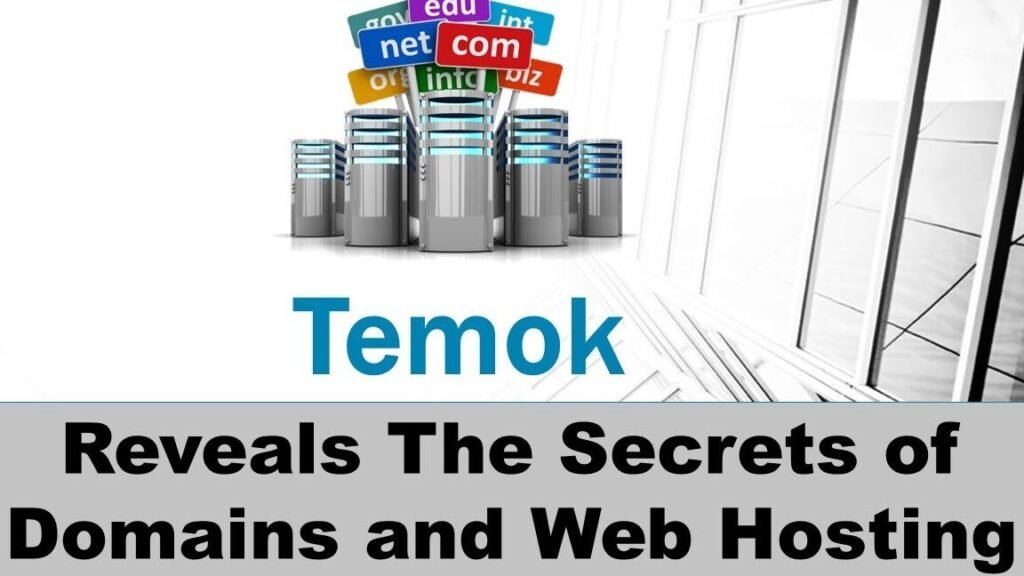 gov edu int
net com
org info biz

Temok

Reveals The Secrets of Domains and Web Hosting